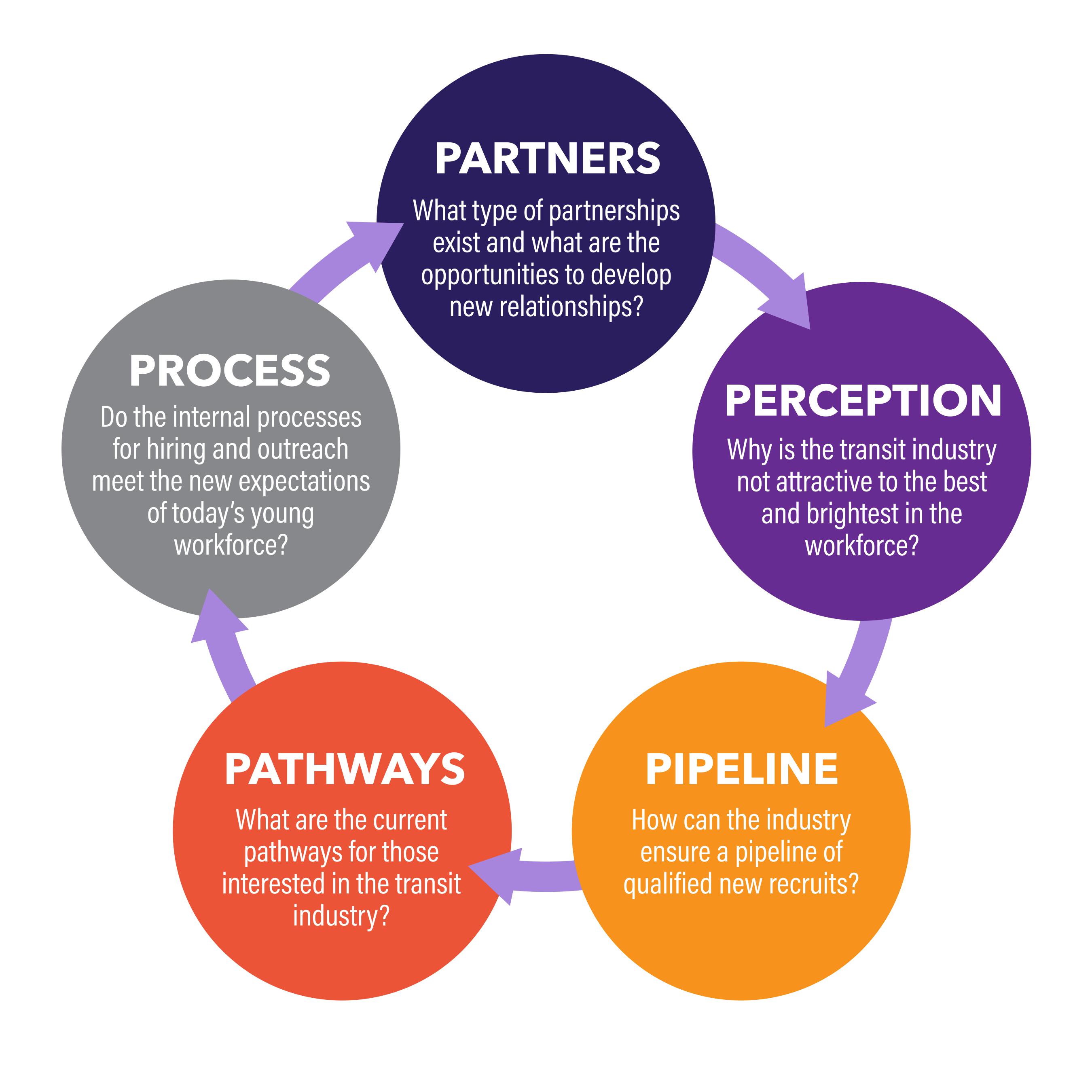 PARTNERS

What type of partnerships exist and what are the opportunities to develop new relationships?

PERCEPTION

Why is the transit industry not attractive to the best and brightest in the workforce?

PIPELINE

How can the industry ensure a pipeline of qualified new recruits?

PATHWAYS

What are the current pathways for those interested in the transit industry?

PROCESS

Do the internal processes for hiring and outreach meet the new expectations of today's young workforce?